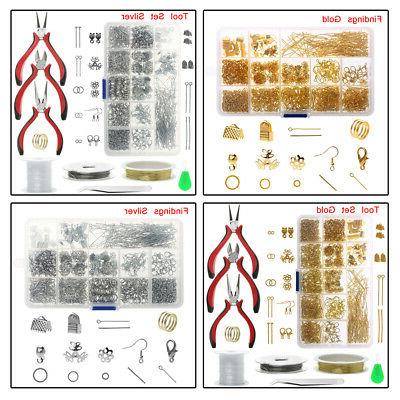 Tool Set Silver

Findings Gold

Findings Silver

Tool Set Gold